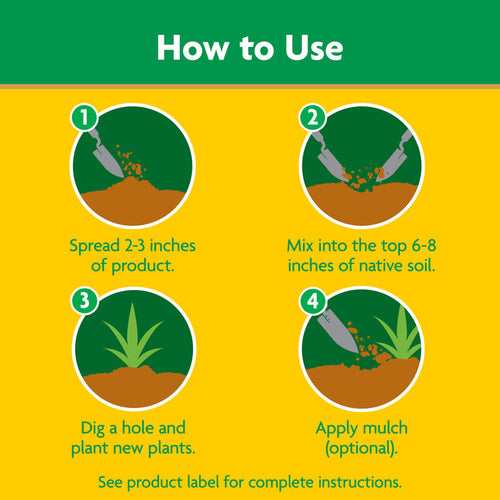 How to Use

1

Spread 2-3 inches of product.

2

Mix into the top 6-8 inches of native soil.

3

Dig a hole and plant new plants.

4

Apply mulch (optional).

See product label for complete instructions.